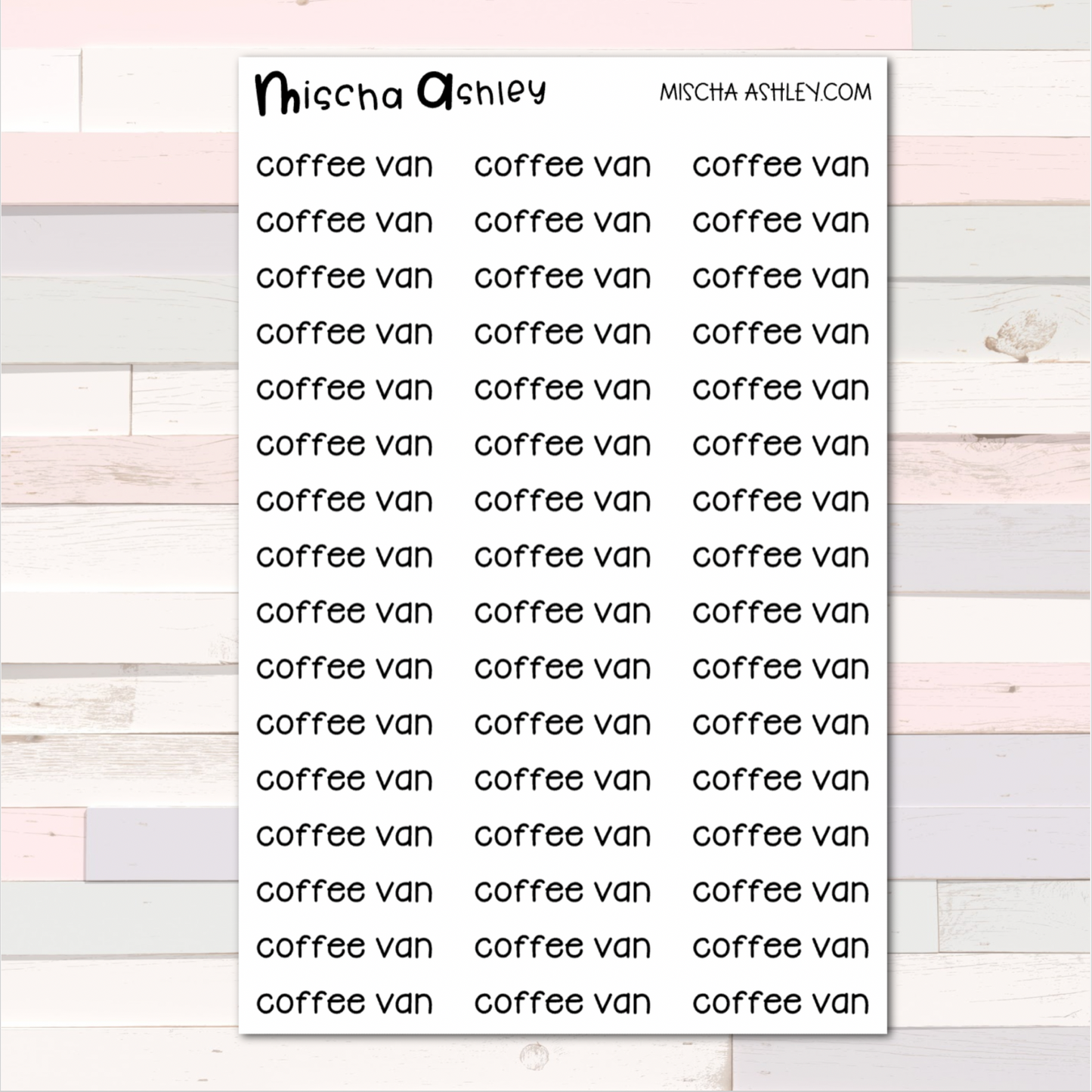 Mischa Ashley

MISCHA ASHLEY.COM

coffee van

coffee van

coffee van

coffee van

coffee van

coffee van

coffee van

coffee van

coffee van

coffee van

coffee van

coffee van

coffee van

coffee van

coffee van

coffee van

coffee van

coffee van

coffee van

coffee van

coffee van

coffee van

coffee van

coffee van

coffee van

coffee van

coffee van

coffee van

coffee van

coffee van

coffee van

coffee van

coffee van

coffee van

coffee van

coffee van

coffee van

coffee van

coffee van

coffee van

coffee van

coffee van

coffee van

coffee van

coffee van

coffee van

coffee van

coffee van